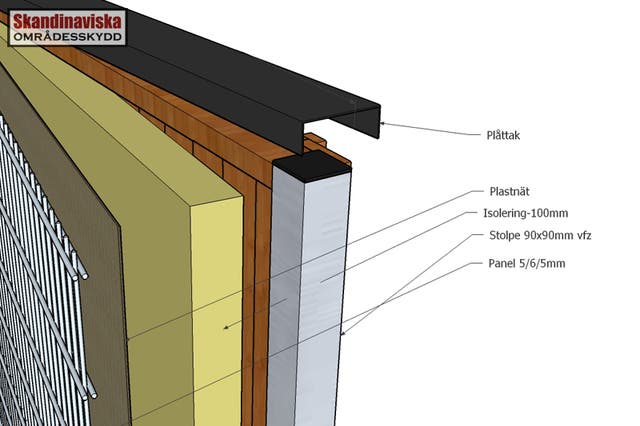 Skandinaviska
OMRÅDESSKYDD

Plåttak

Plastnät

Isolering-100mm

Stolpe 90x90mm vfz

Panel 5/6/5mm